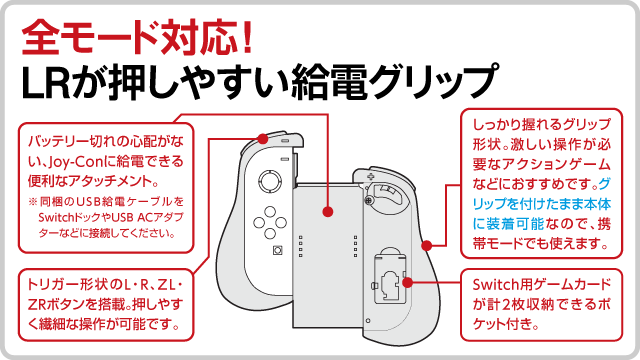 全モード対応!
LRが押しやすい給電グリップ

バッテリー切れの心配がない、Joy-Conに給電できる便利なアタッチメント。
※同梱のUSB給電ケーブルをSwitchドックやUSB ACアダプターなどに接続してください。

トリガー形状のL・R、ZL・ZRボタンを搭載。押しやすく繊細な操作が可能です。

しっかり握れるグリップ形状。激しい操作が必要なアクションゲームなどにおすすめです。グリップを付けたまま本体に装着可能なので、携帯モードでも使えます。

Switch用ゲームカードが計2枚収納できるポケット付き。