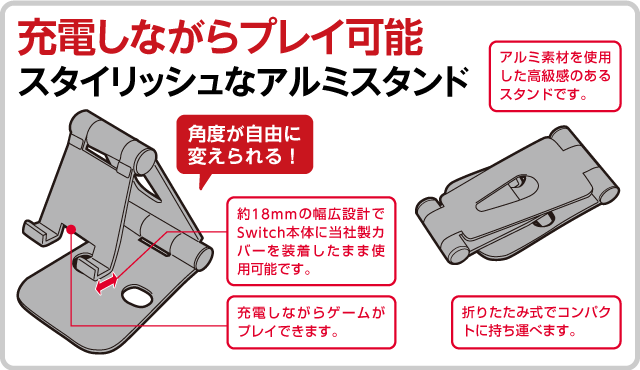 充電しながらプレイ可能
スタイリッシュなアルミスタンド

アルミ素材を使用した高級感のあるスタンドです。

角度が自由に変えられる！

約18mmの幅広設計でSwitch本体に当社製カバーを装着したまま使用可能です。

充電しながらゲームがプレイできます。

折りたたみ式でコンパクトに持ち運べます。