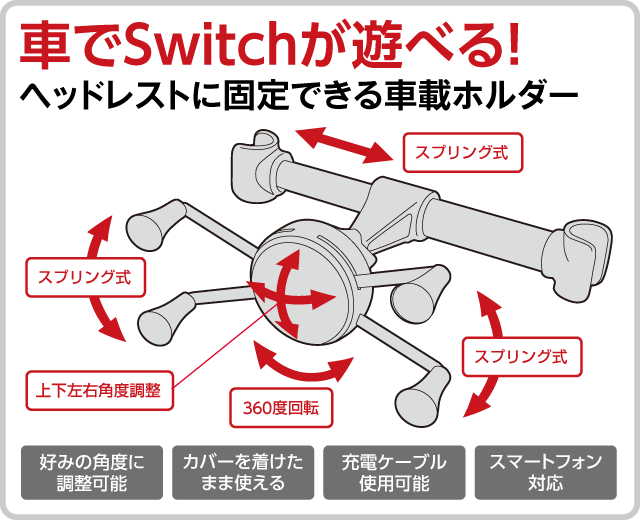 車でSwitchが遊べる!
ヘッドレストに固定できる車載ホルダー

スプリング式

スプリング式

スプリング式

上下左右角度調整

360度回転

好みの角度に調整可能

カバーを着けたまま使える

充電ケーブル使用可能

スマートフォン対応