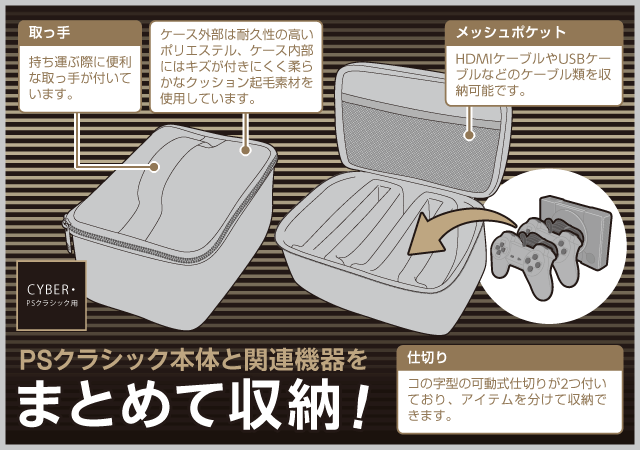 取っ手

持ち運ぶ際に便利な取っ手が付いています。

ケース外部は耐久性の高いポリエステル、ケース内部にはキズが付きにくく柔らかなクッション起毛素材を使用しています。

メッシュポケット

HDMIケーブルやUSBケーブルなどのケーブル類を収納可能です。

CYBER・
PSクラシック用

PSクラシック本体と関連機器を
まとめて収納！

仕切り

コの字型の可動式仕切りが2つ付いており、アイテムを分けて収納できます。