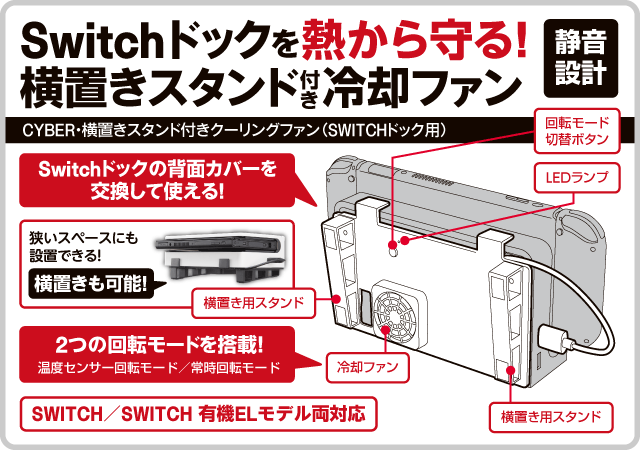 Switchドックを熱から守る!
横置きスタンド付き冷却ファン

静音設計

CYBER・横置きスタンド付きクーリングファン（SWITCHドック用）

回転モード切替ボタン

LEDランプ

Switchドックの背面カバーを交換して使える!

狭いスペースにも設置できる!

横置きも可能!

横置き用スタンド

2つの回転モードを搭載!
温度センサー回転モード／常時回転モード

冷却ファン

SWITCH／SWITCH 有機ELモデル両対応

横置き用スタンド