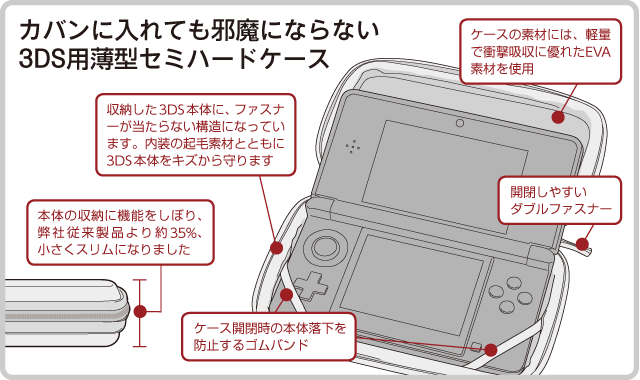 カバンに入れても邪魔にならない
3DS用薄型セミハードケース

ケースの素材には、軽量で衝撃吸収に優れたEVA素材を使用

収納した3DS本体に、ファスナーが当たらない構造になっています。内装の起毛素材とともに3DS本体をキズから守ります

開閉しやすいダブルファスナー

本体の収納に機能をしぼり、弊社従来製品より約35%、小さくスリムになりました

ケース開閉時の本体落下を防止するゴムバンド