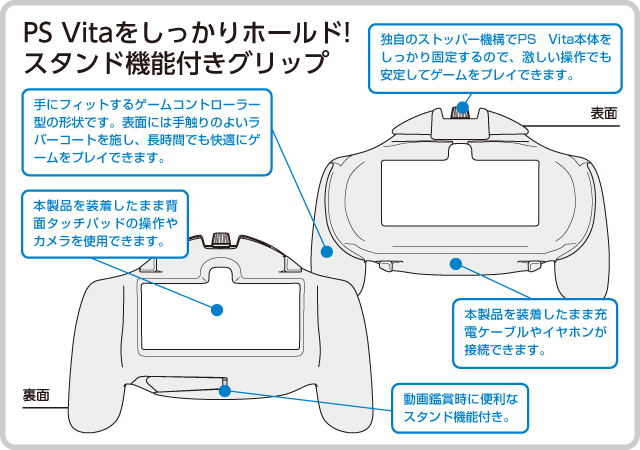 PS Vitaをしっかりホールド!
スタンド機能付きグリップ

独自のストッパー機構でPS Vita本体をしっかり固定するので、激しい操作でも安定してゲームをプレイできます。

表面

手にフィットするゲームコントローラー型の形状です。表面には手触りのよいラバーコートを施し、長時間でも快適にゲームをプレイできます。

本製品を装着したまま背面タッチパッドの操作やカメラを使用できます。

本製品を装着したまま充電ケーブルやイヤホンが接続できます。

裏面

動画鑑賞時に便利なスタンド機能付き。