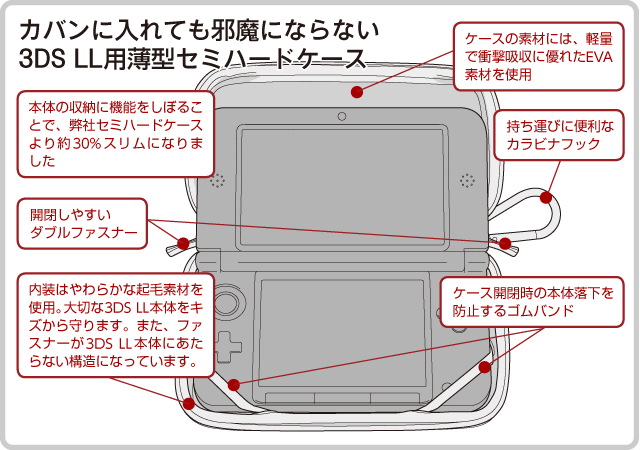 カバンに入れても邪魔にならない
3DS LL用薄型セミハードケース

ケースの素材には、軽量で衝撃吸収に優れたEVA素材を使用

本体の収納に機能をしぼることで、弊社セミハードケースより約30%スリムになりました

持ち運びに便利なカラビナフック

開閉しやすいダブルファスナー

内装はやわらかな起毛素材を使用。大切な3DS LL本体をキズから守ります。また、ファスナーが3DS LL本体にあたらない構造になっています。

ケース開閉時の本体落下を防止するゴムバンド