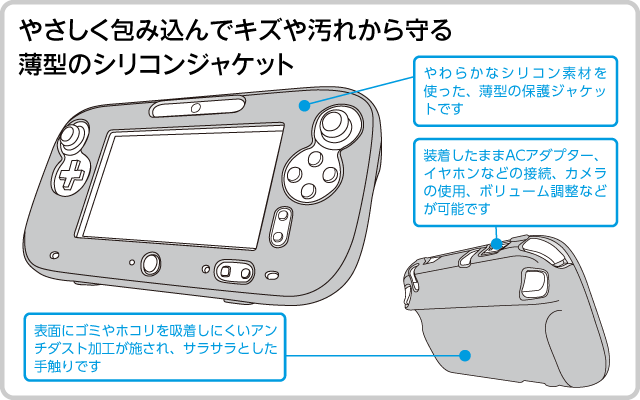 やさしく包み込んでキズや汚れから守る
薄型のシリコンジャケット

やわらかなシリコン素材を使った、薄型の保護ジャケットです

装着したままACアダプター、イヤホンなどの接続、カメラの使用、ボリューム調整などが可能です

表面にゴミやホコリを吸着しにくいアンチダスト加工が施され、サラサラとした手触りです