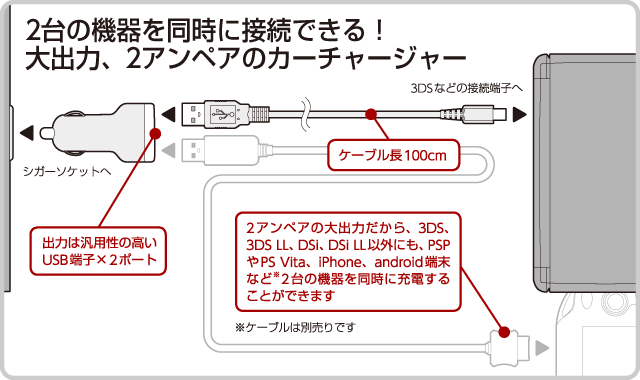 2台の機器を同時に接続できる！
大出力、2アンペアのカーチャージャー

3DSなどの接続端子へ

シガーソケットへ

ケーブル長100cm

出力は汎用性の高いUSB端子×2ポート

2アンペアの大出力だから、3DS、3DS LL、DSi、DSi LL以外にも、PSPやPS Vita、iPhone、android端末など※2台の機器を同時に充電することができます

※ケーブルは別売りです