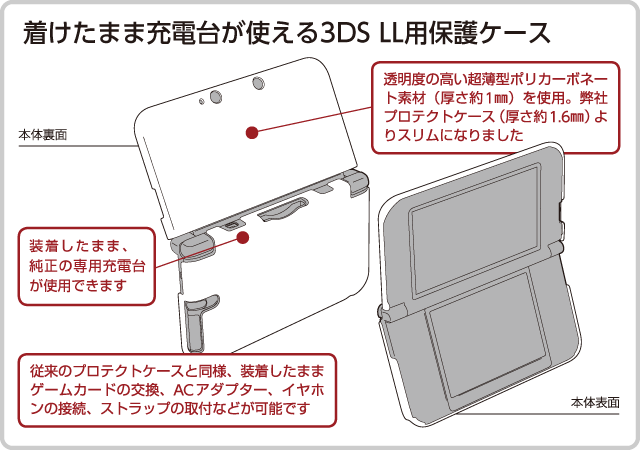 着けたまま充電台が使える3DS LL用保護ケース

透明度の高い超薄型ポリカーボネート素材（厚さ約1㎜）を使用。弊社プロテクトケース（厚さ約1.6㎜）よりスリムになりました

本体裏面

装着したまま、純正の専用充電台が使用できます

従来のプロテクトケースと同様、装着したままゲームカードの交換、ACアダプター、イヤホンの接続、ストラップの取付などが可能です

本体表面