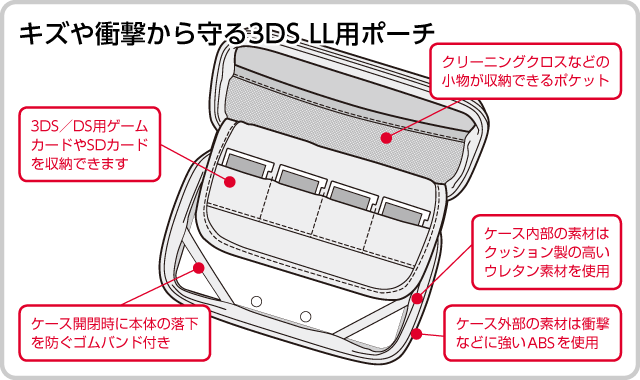 キズや衝撃から守る3DS LL用ポーチ

クリーニングクロスなどの小物が収納できるポケット

3DS／DS用ゲームカードやSDカードを収納できます

ケース内部の素材はクッション製の高いウレタン素材を使用

ケース開閉時に本体の落下を防ぐゴムバンド付き

ケース外部の素材は衝撃などに強いABSを使用