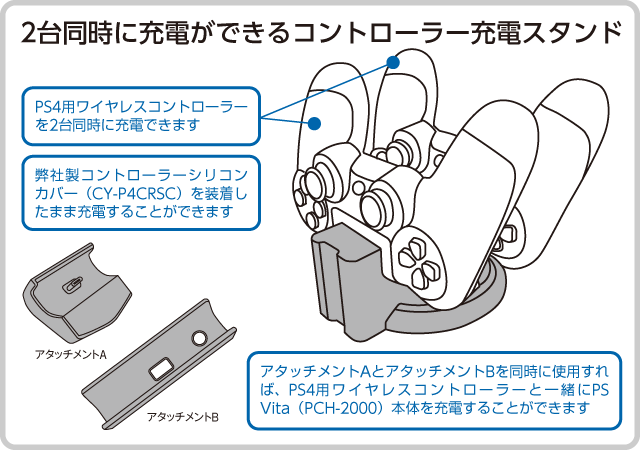 2台同時に充電ができるコントローラー充電スタンド

PS4用ワイヤレスコントローラーを2台同時に充電できます

弊社製コントローラーシリコンカバー（CY-P4CRSC）を装着したまま充電することができます

アタッチメントA

アタッチメントB

アタッチメントAとアタッチメントBを同時に使用すれば、PS4用ワイヤレスコントローラーと一緒にPS Vita（PCH-2000）本体を充電することができます