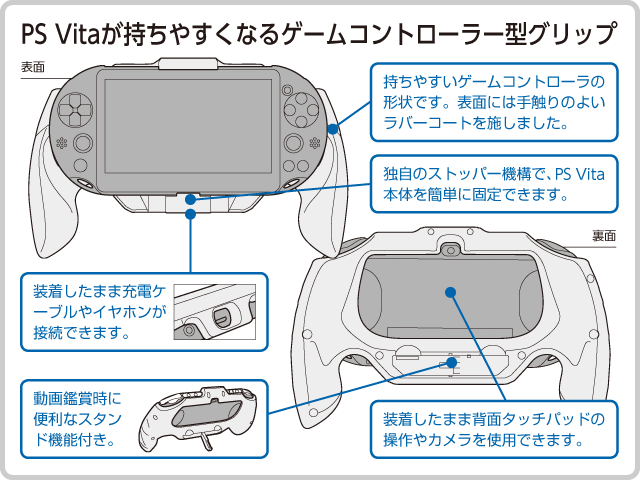 PS Vitaが持ちやすくなるゲームコントローラー型グリップ

表面

持ちやすいゲームコントローラの形状です。表面には手触りのよいラバーコートを施しました。

独自のストッパー機構で、PS Vita本体を簡単に固定できます。

裏面

装着したまま充電ケーブルやイヤホンが接続できます。

動画鑑賞時に便利なスタンド機能付き。

装着したまま背面タッチパッドの操作やカメラを使用できます。