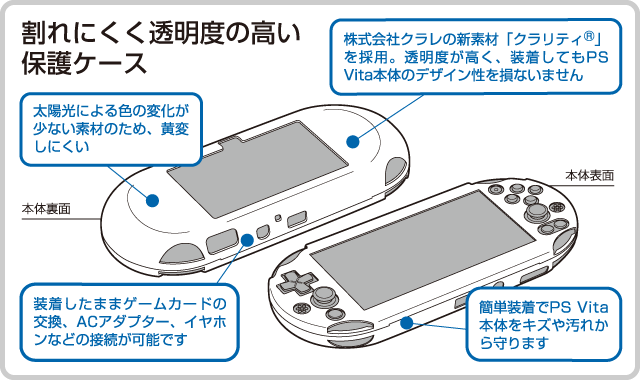 割れにくく透明度の高い保護ケース

株式会社クラレの新素材「クラリティ®」を採用。透明度が高く、装着してもPS Vita本体のデザイン性を損ないません

太陽光による色の変化が少ない素材のため、黄変しにくい

本体表面

本体裏面

装着したままゲームカードの交換、ACアダプター、イヤホンなどの接続が可能です

簡単装着でPS Vita本体をキズや汚れから守ります