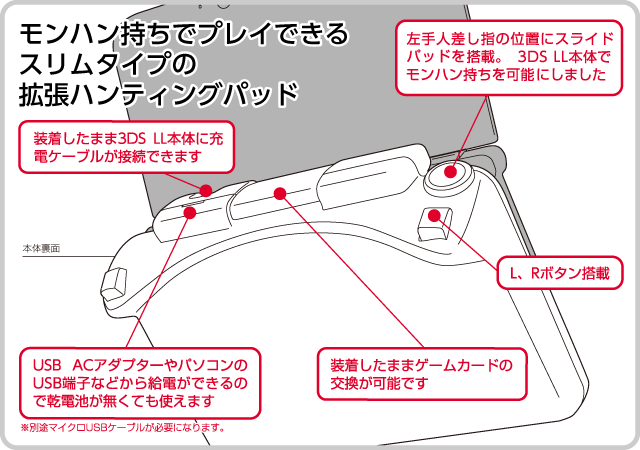 モンハン持ちでプレイできる
スリムタイプの
拡張ハンティングパッド

左手人差し指の位置にスライドパッドを搭載。 3DS LL本体でモンハン持ちを可能にしました

装着したまま3DS LL本体に充電ケーブルが接続できます

本体裏面

L、Rボタン搭載

USB ACアダプターやパソコンのUSB端子などから給電ができるので乾電池が無くても使えます

装着したままゲームカードの交換が可能です

※別途マイクロUSBケーブルが必要になります。