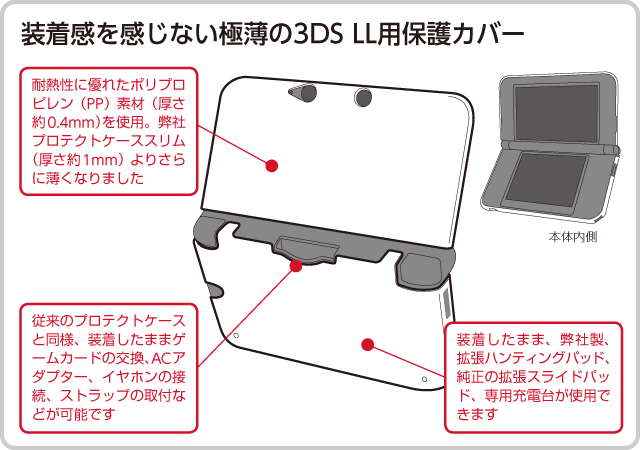 装着感を感じない極薄の3DS LL用保護カバー

耐熱性に優れたポリプロピレン（PP）素材（厚さ約0.4mm）を使用。弊社プロテクトケーススリム（厚さ約1mm）よりさらに薄くなりました

本体内側

従来のプロテクトケースと同様、装着したままゲームカードの交換、ACアダプター、イヤホンの接続、ストラップの取付などが可能です

装着したまま、弊社製、拡張ハンティングパッド、純正の拡張スライドパッド、専用充電台が使用できます