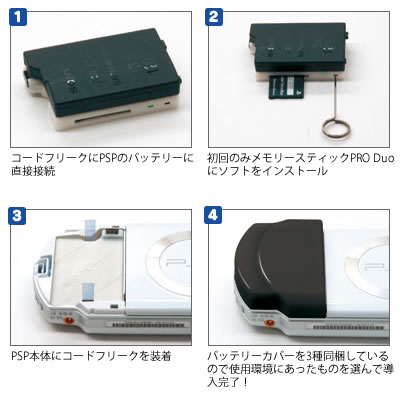 1

コードフリークにPSPのバッテリーに直接接続

2

初回のみメモリースティックPRO Duoにソフトをインストール

3

PSP本体にコードフリークを装着

4

バッテリーカバーを3種同梱しているので使用環境にあったものを選んで導入完了！