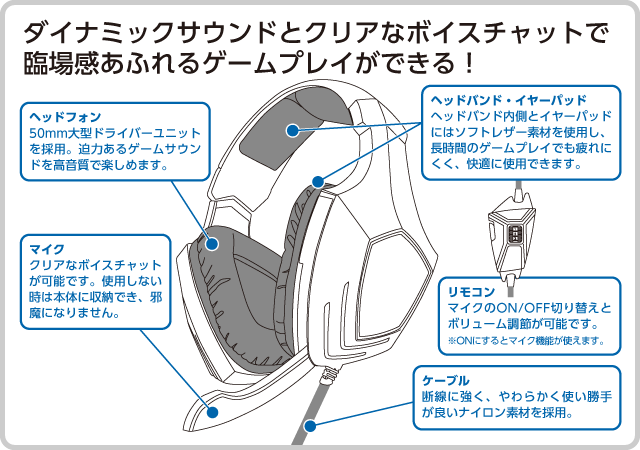 ダイナミックサウンドとクリアなボイスチャットで臨場感あふれるゲームプレイができる！

ヘッドフォン
50mm大型ドライバーユニットを採用。迫力あるゲームサウンドを高音質で楽しめます。

ヘッドバンド・イヤーパッド
ヘッドバンド内側とイヤーパッドにはソフトレザー素材を使用し、長時間のゲームプレイでも疲れにくく、快適に使用できます。

マイク
クリアなボイスチャットが可能です。使用しない時は本体に収納でき、邪魔になりません。

リモコン
マイクのON/OFF切り替えとボリューム調節が可能です。
※ONにするとマイク機能が使えます。

ケーブル
断線に強く、やわらかく使い勝手が良いナイロン素材を採用。